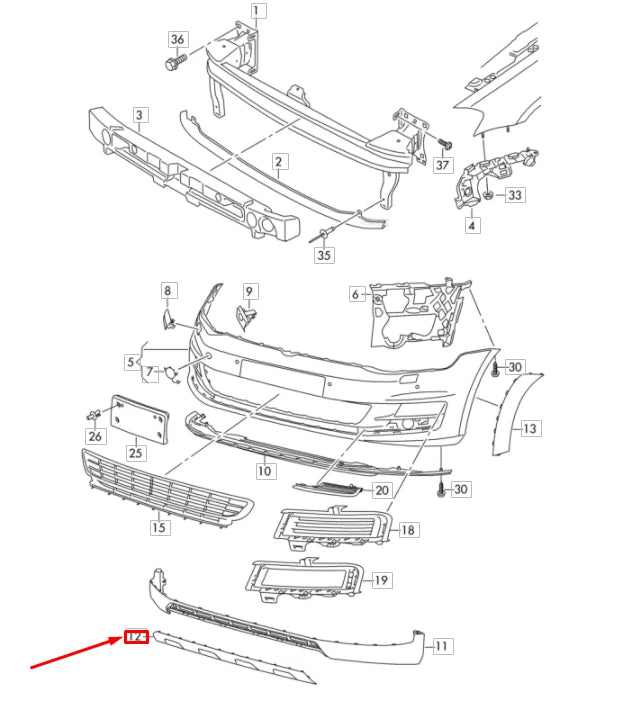 1
36
3
2
37
33
4
35
8
9
6
5
7
30
26
25
13
10
20
30
15
18
19
12
11