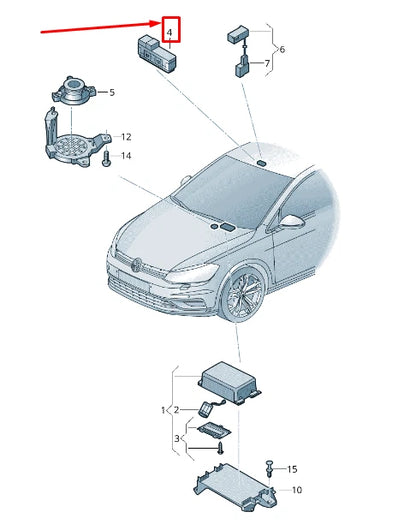 4
6
7
5
12
14
1
2
3
15
10