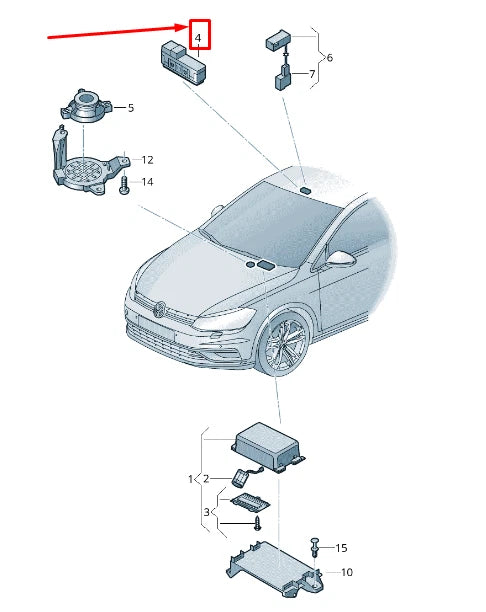 4
6
7
5
12
14
1
2
3
15
10