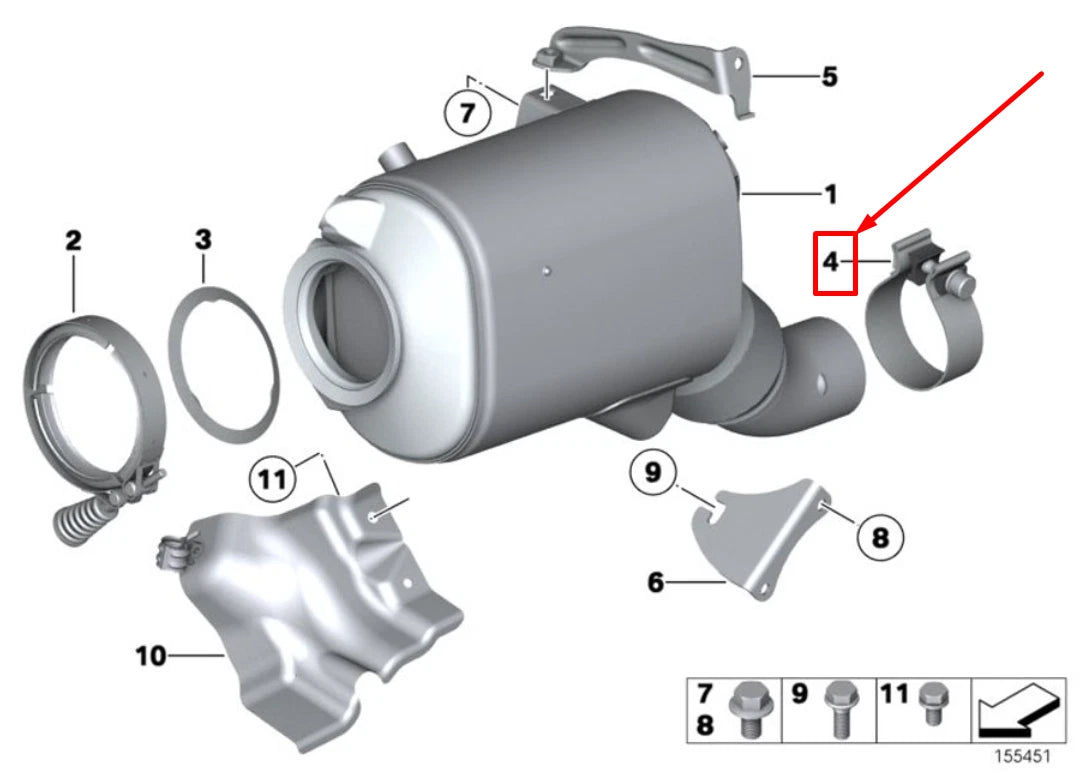 7
5
1
2
3
4
11
9
8
6
10
7
8
9
11
155451