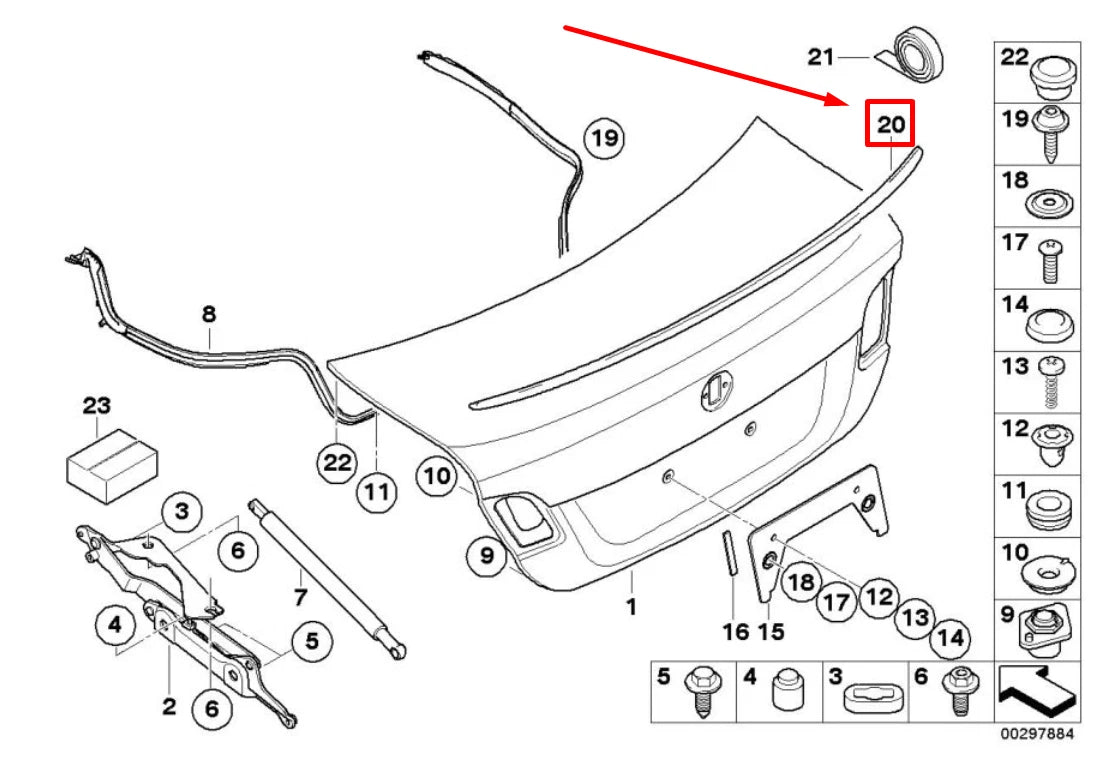 21
20
19
8
23
22
11
10
9
3
6
7
4
5
2
6
1
16
15
18
17
12
13
14
22
19
18
17
14
13
12
11
10
9
5
4
3
6
00297884