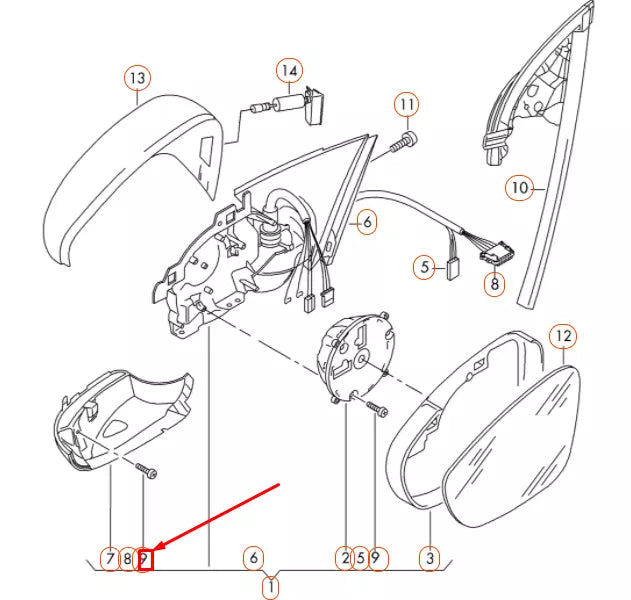 13
14
11
10
6
5
8
12
7 8 9
6
2 5 9
3
1