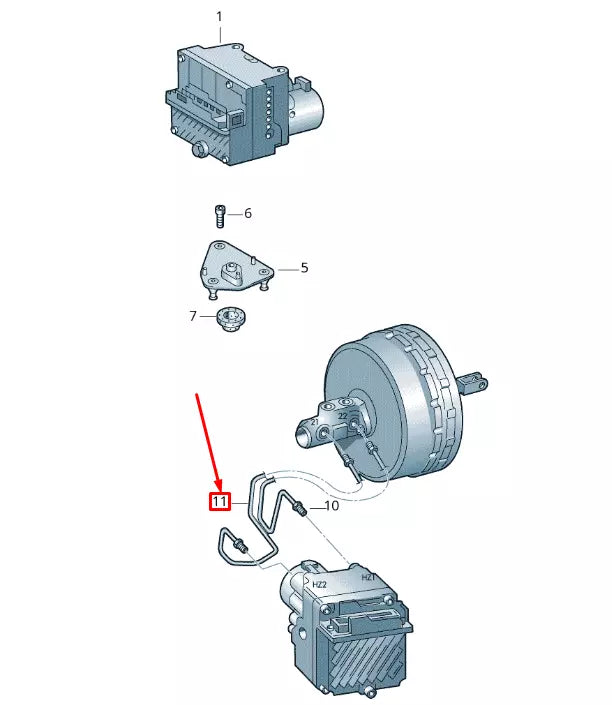 1
6
5
7
21
22
11
10
HZ2
HZ1