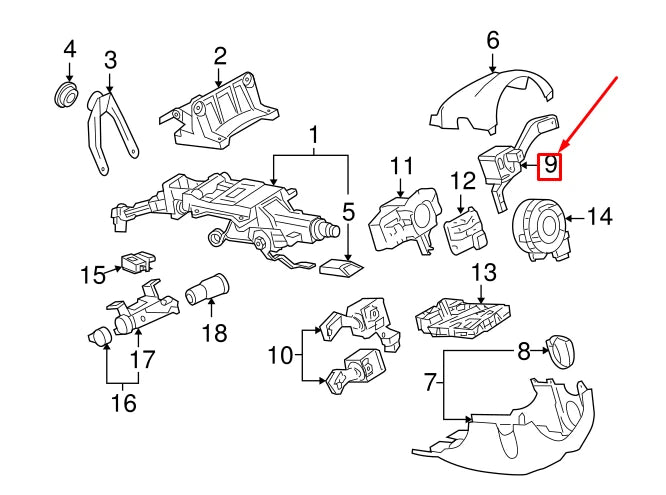 4
3
2
6
1
9
11
12
5
14
15
13
18
17
10
8
7
16