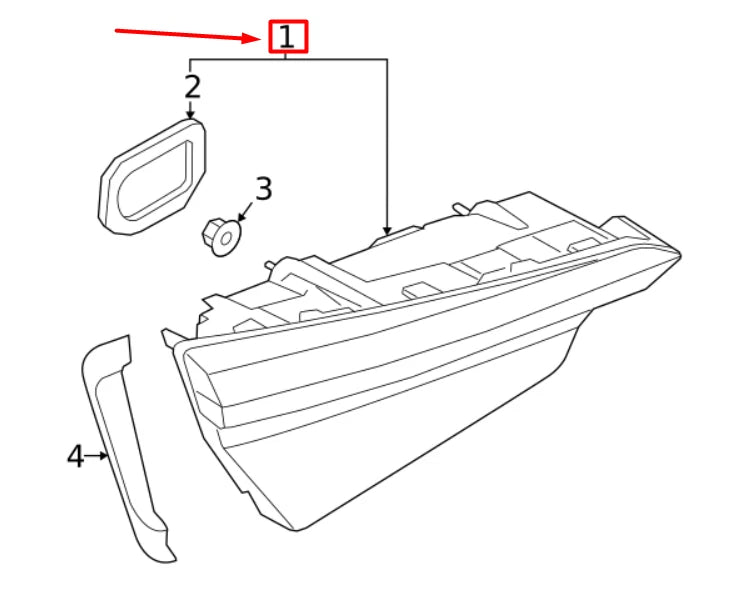 1
2
3
4