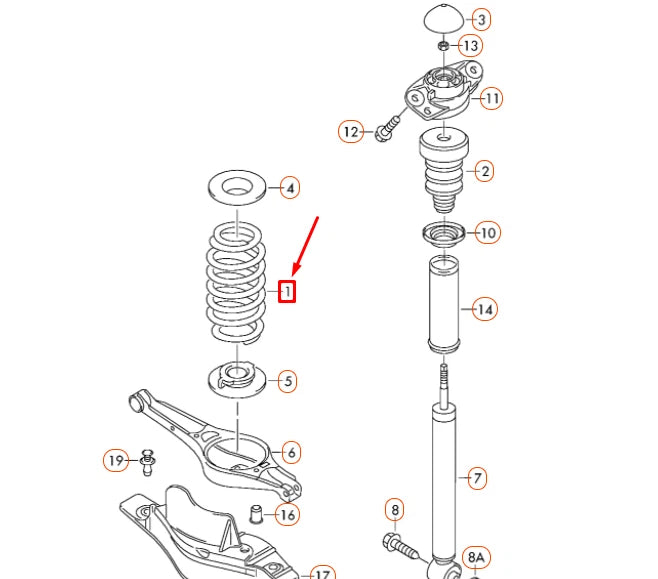 3
13
11
12
2
4
10
1
14
5
6
19
7
16
8
8A
17