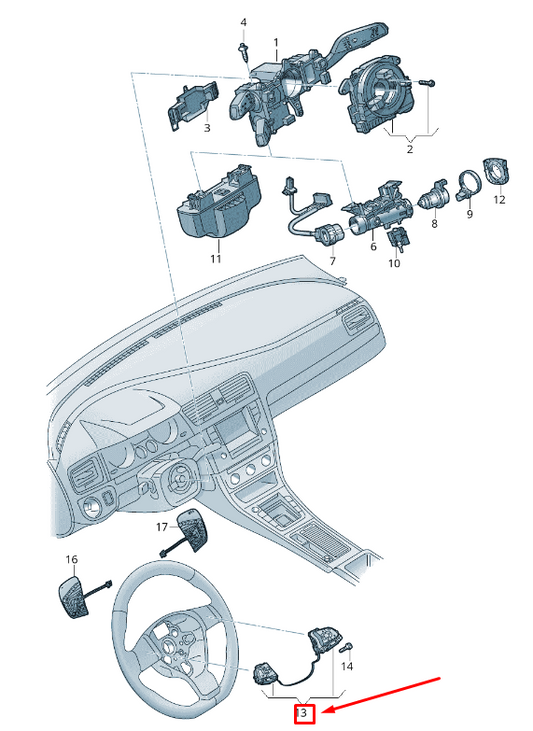 4
1
3
2
11
7
6
10
8
9
12
17
16
14
13