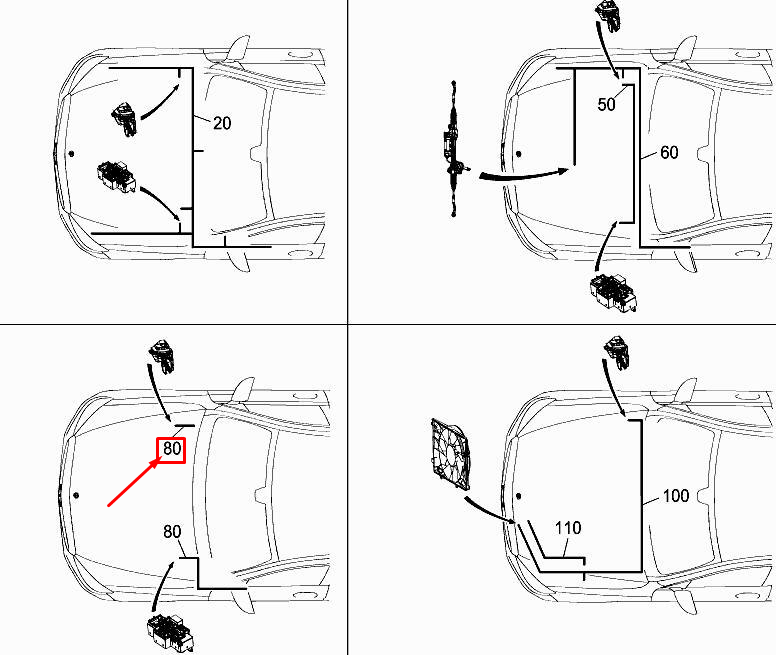 20

50
60

80
80

100
110