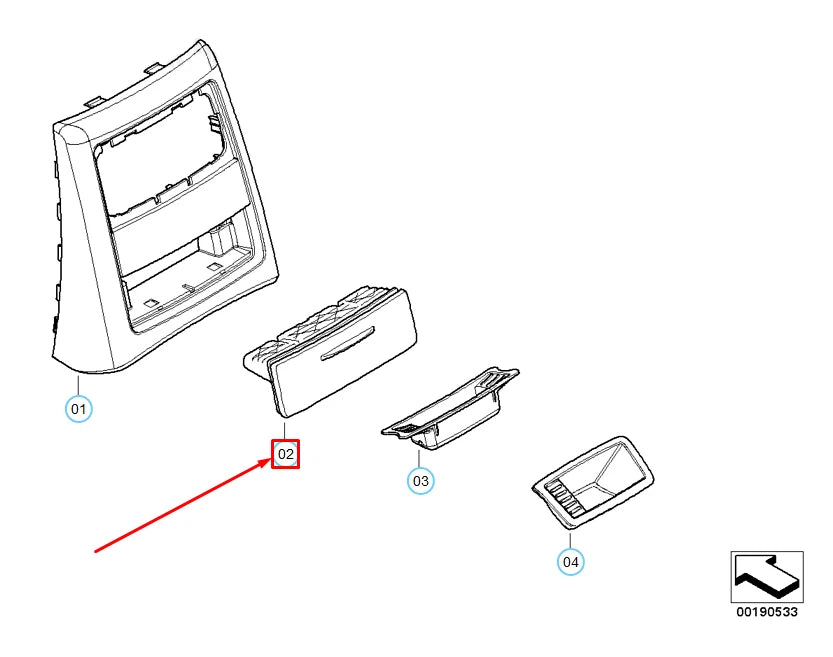 01
02
03
04
00190533