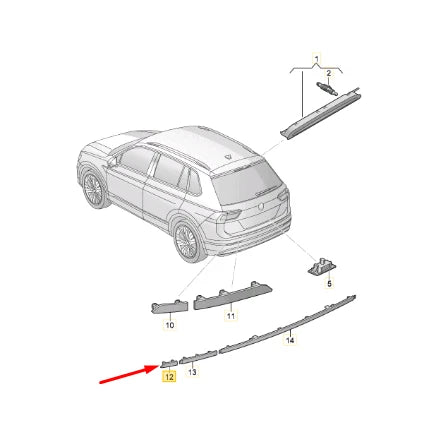 1
2
5
10
11
14
12
13