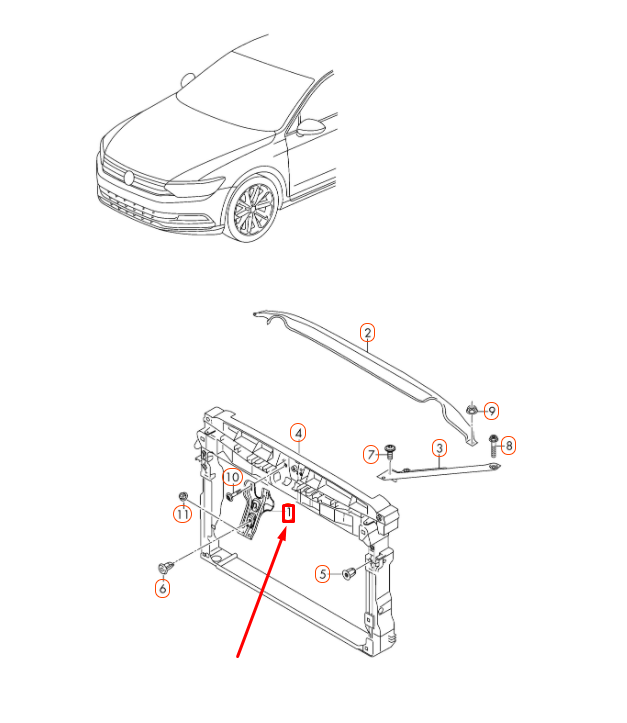 2
9
4
7
3
8
10
11
1
5
6