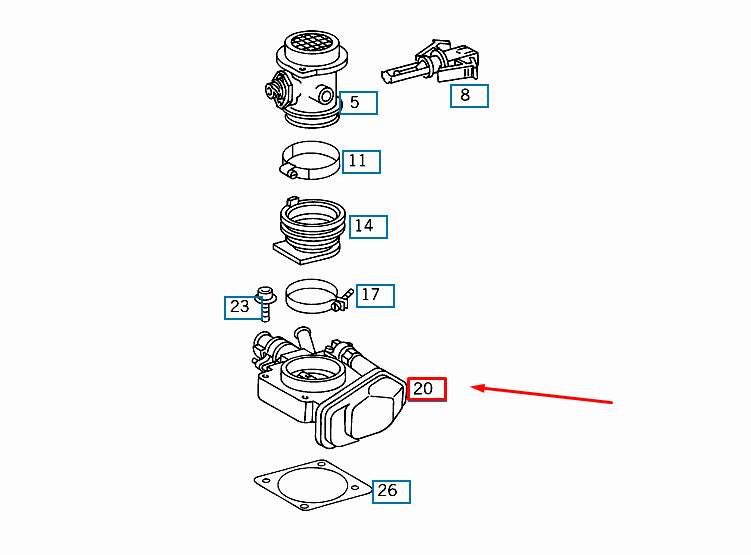 5
8
11
14
23
17
20
26