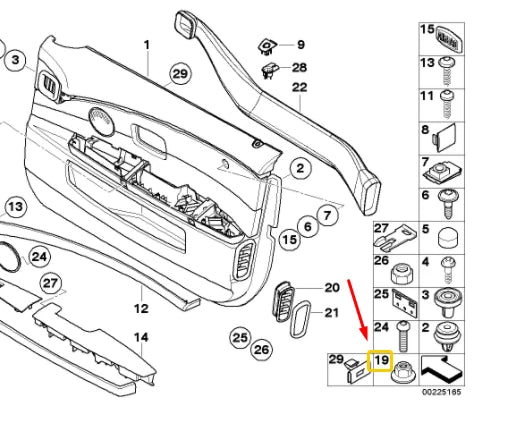 3
1
29
9
28
22
2
7
6
15
13
24
27
12
14
20
21
25
26
15
13
11
8
7
6
27
5
26
4
25
3
24
2
29
19
00225165