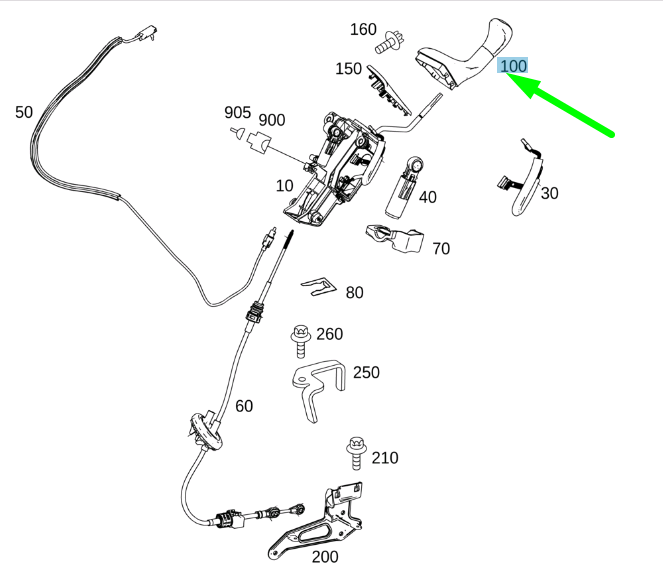 160
100
150
50
905
900
10
40
30
70
80
260
250
60
210
200