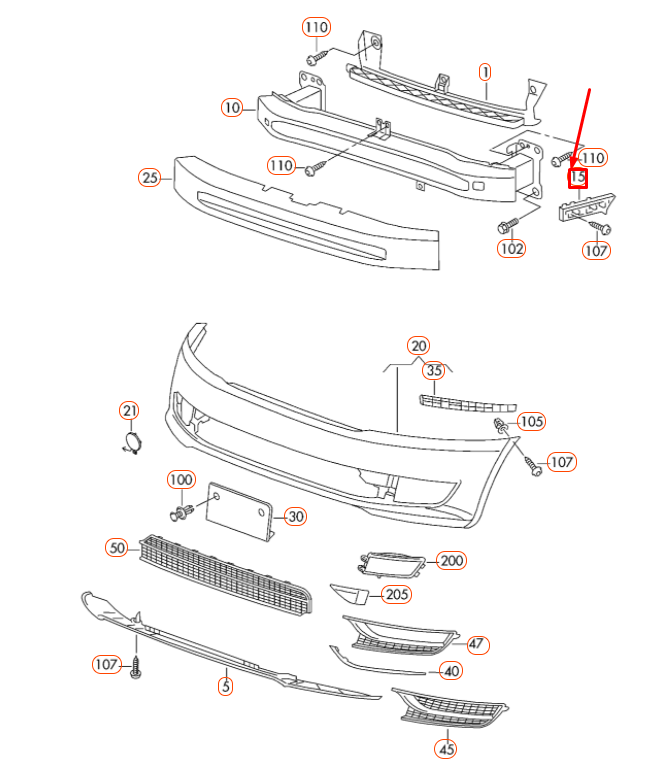 110
1
10
110
110
15
25
102
107
20
35
21
105
107
100
30
50
200
205
47
107
40
5
45