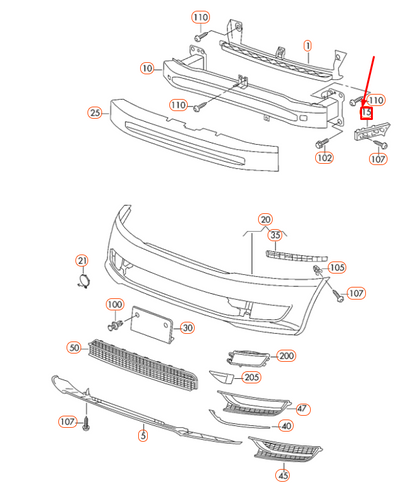 110
1
10
110
110
15
25
102
107
20
35
21
105
107
100
30
50
200
205
47
107
40
5
45