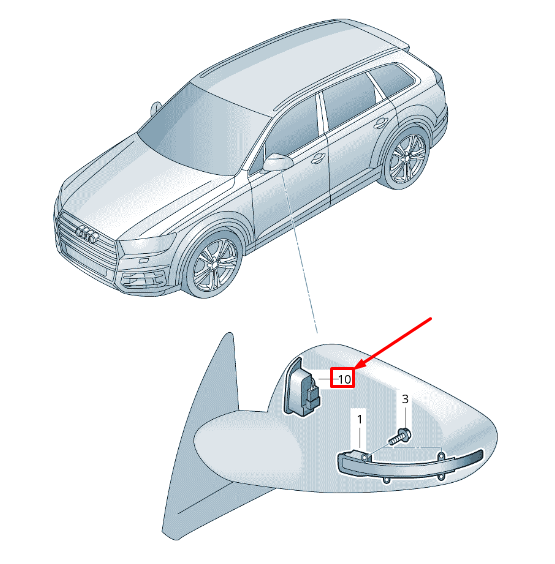 10
3
1