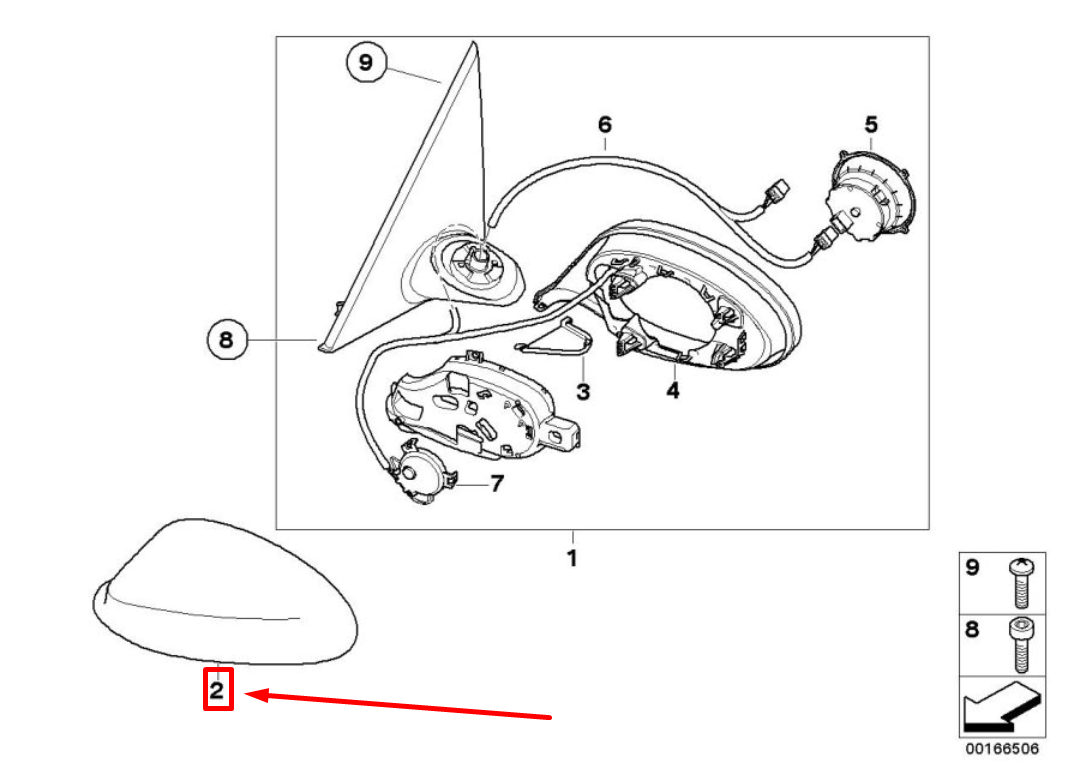 9
6
5
8
3
4
7
1
2
9
8
00166506