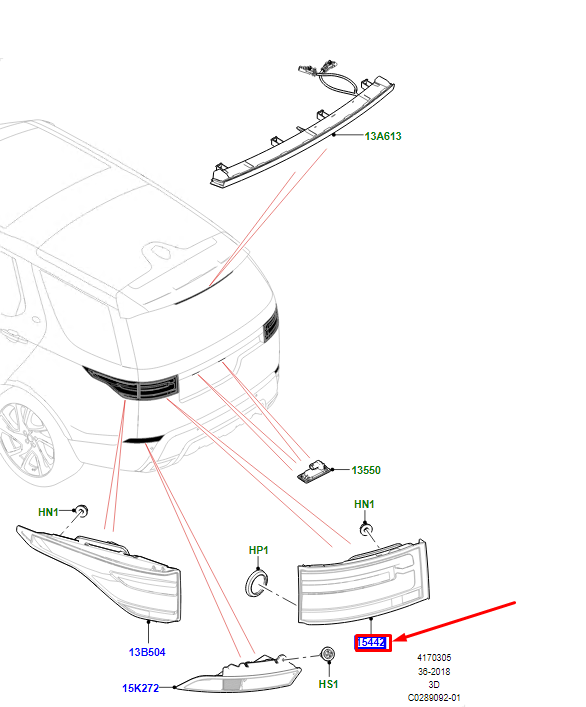 13A613

13550

HN1

HN1

HP1

13B504

15442

15K272

HS1

4170305
36-2018
3D
C0289092-01