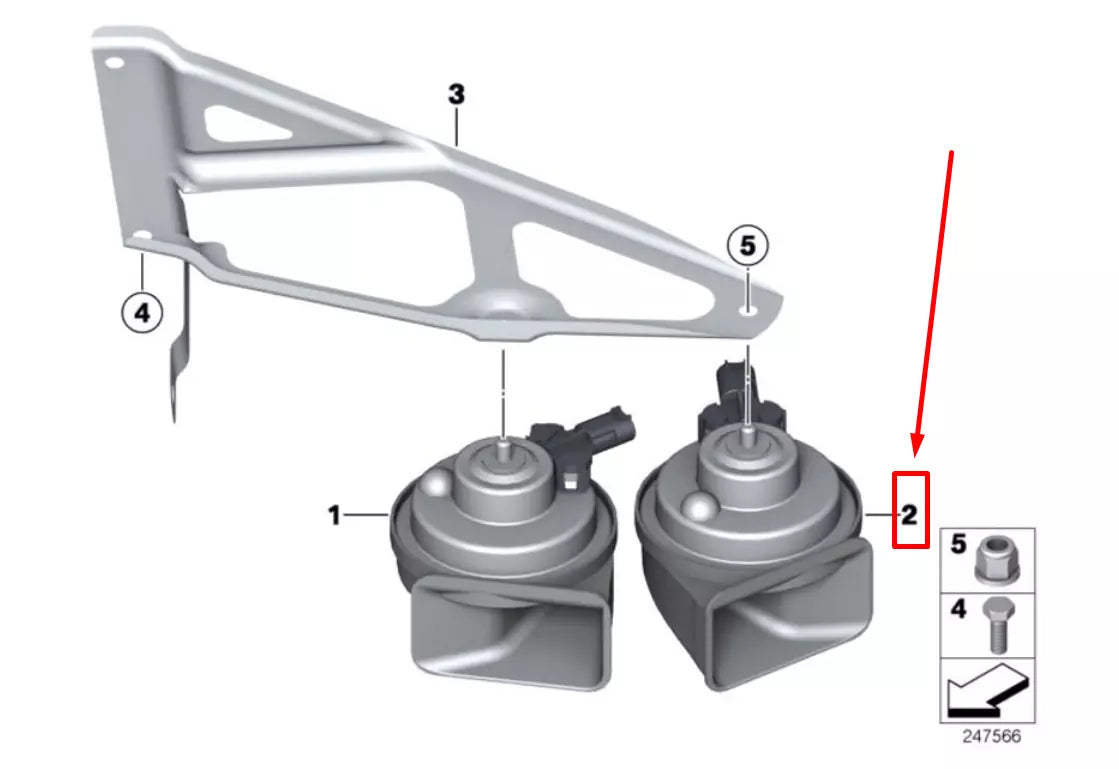 3

5

4

1

2

5

4

247566