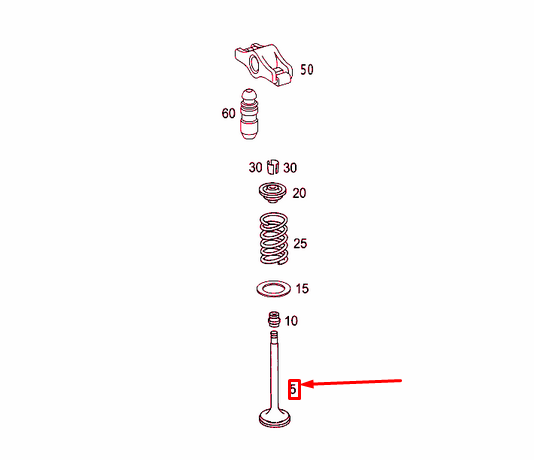 50

60

30 30

20

25

15

10

5