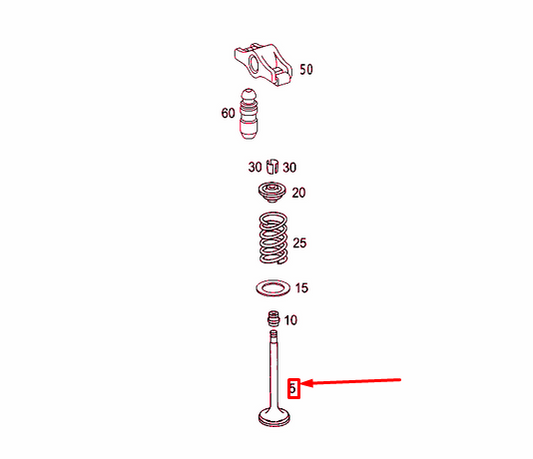 50
60
30
30
20
25
15
10
5