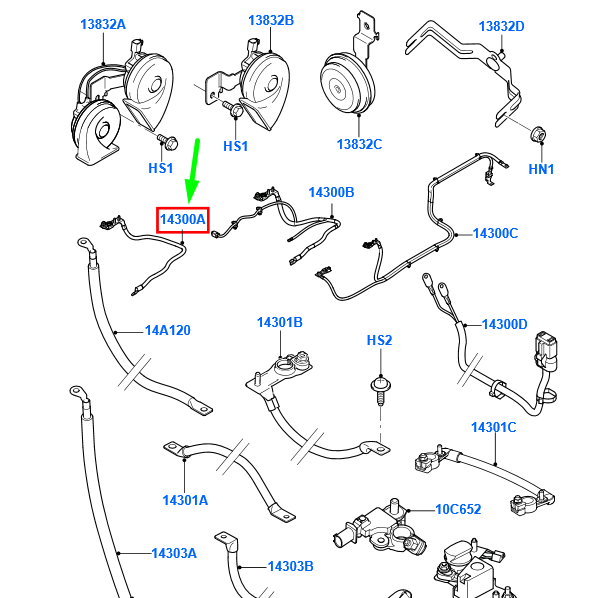 13832A
13832B
13832D
HS1
HS1
13832C
HN1
14300A
14300B
14300C
14A120
14301B
HS2
14300D
14301C
14301A
10C652
14303A
14303B