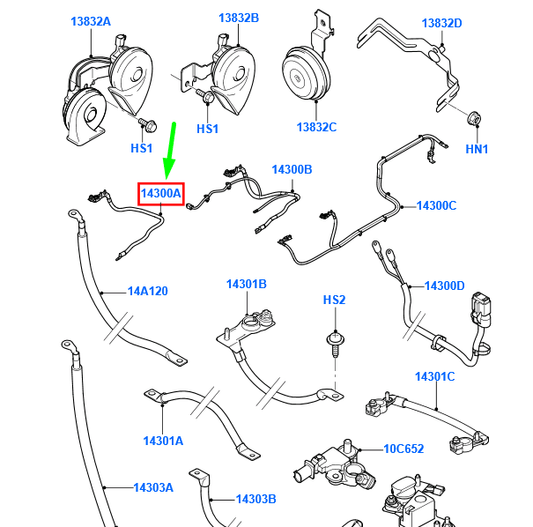 13832A
13832B
13832D
HS1
HS1
13832C
HN1
14300A
14300B
14300C
14A120
14301B
HS2
14300D
14301C
14301A
10C652
14303A
14303B