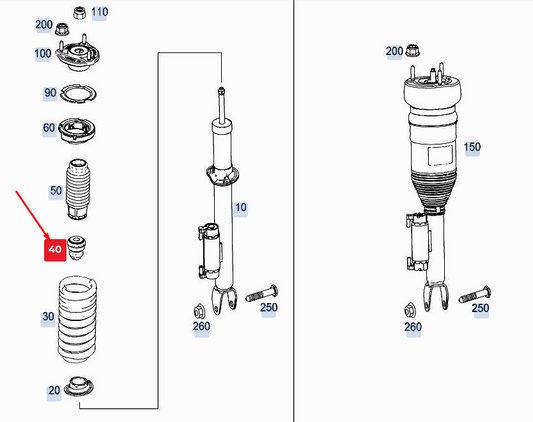 110
200
100
90
60
50
40
30
20
10
250
260
200
150
250
260