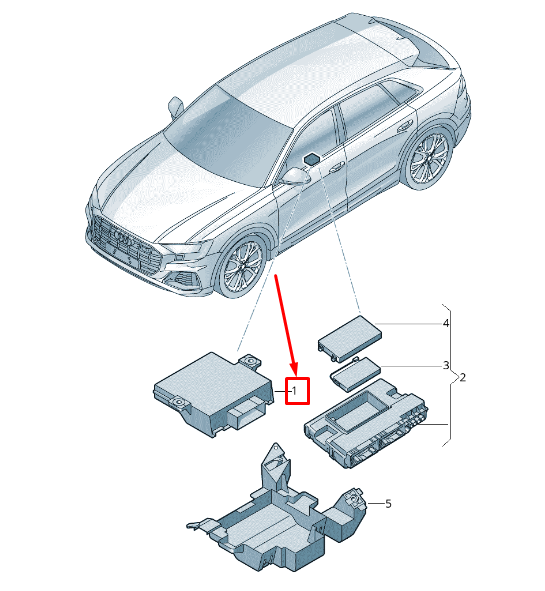 4
3
2
1
5