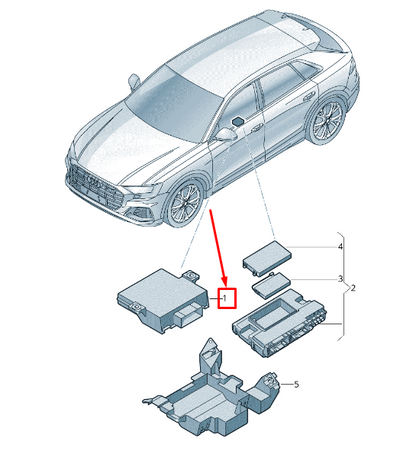 4
3
2
1
5