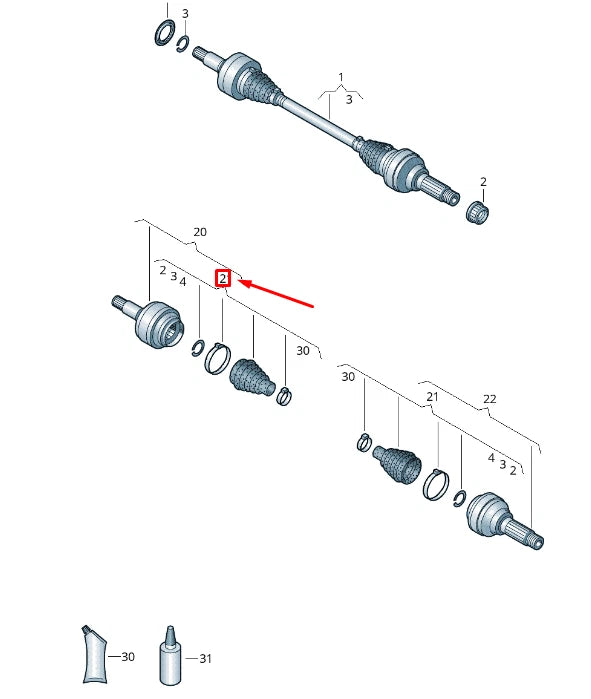 3
1
3
2
20
2
3
4
2
30
30
21
22
4
3
2
30
31