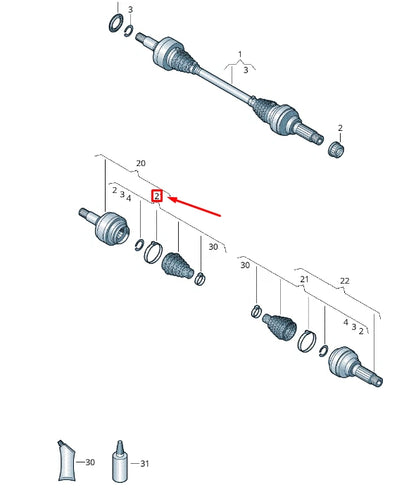 3
1
3
2
20
2 3 4
2
30
30
21
22
4 3 2
30
31