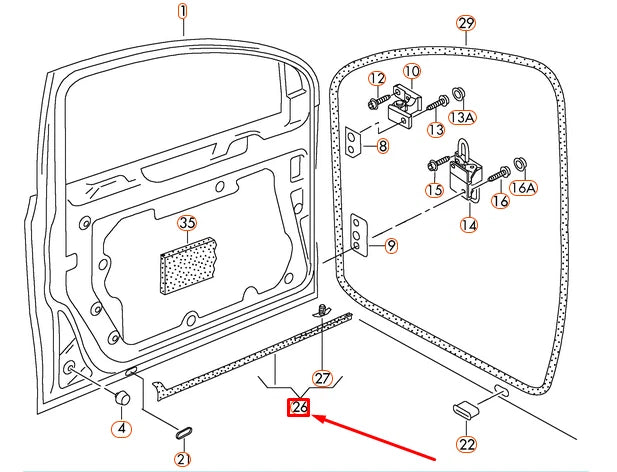 1
29
12
10
13
13A
8
15
16
16A
14
35
9
27
26
4
21
22