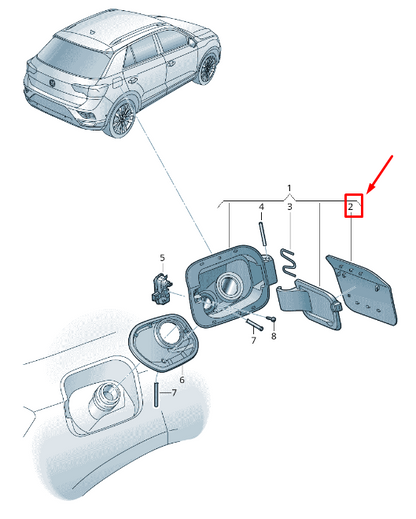 1
4
3
2
5
7
8
6
7