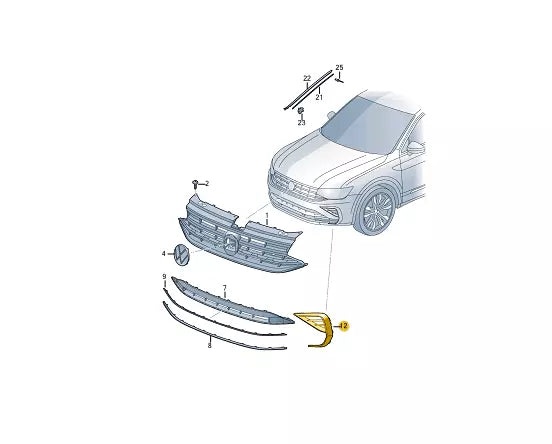 25
22
21
23
2
1
4
9
7
12
8