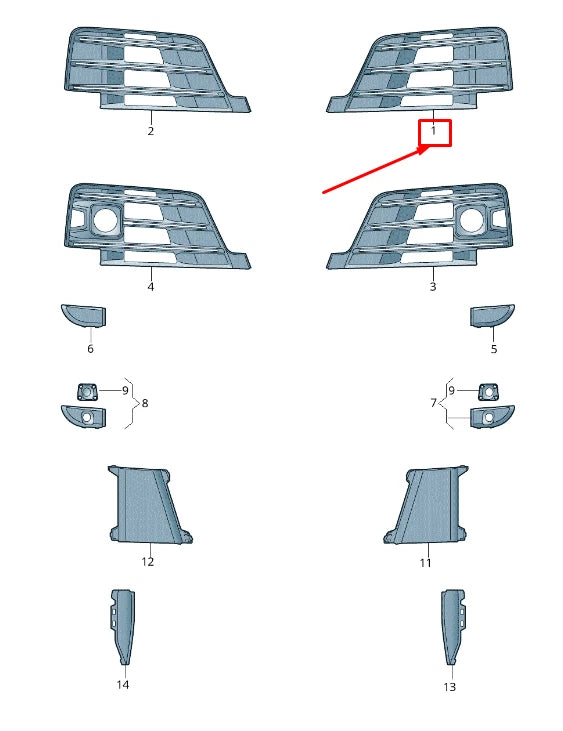 2
1
4
3
6
5
9
8
9
7
12
11
14
13