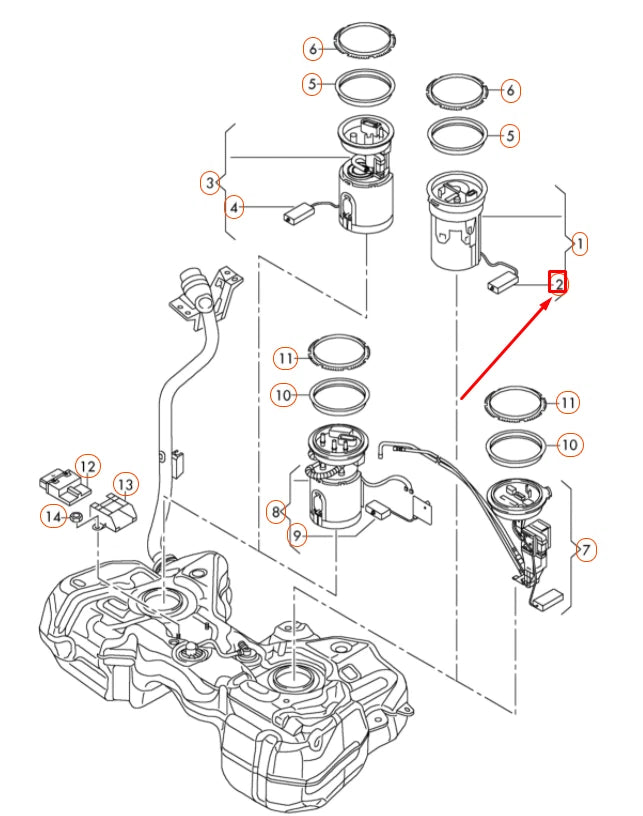 6
5
6
5
3
4
1
2
11
10
11
10
12
13
14
8
9
7