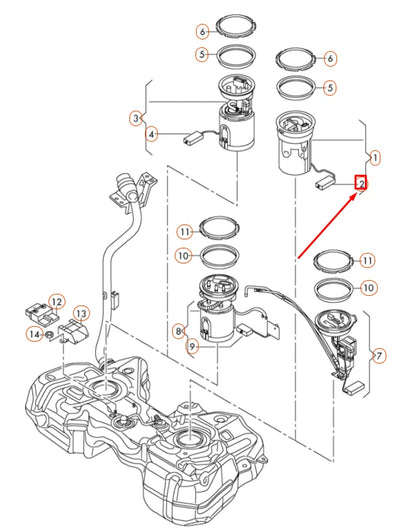 6
5
6
5
3
4
1
2
11
10
11
10
12
13
14
8
9
7