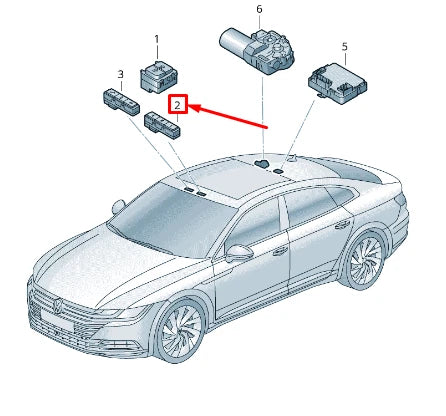 6
1
5
3
2