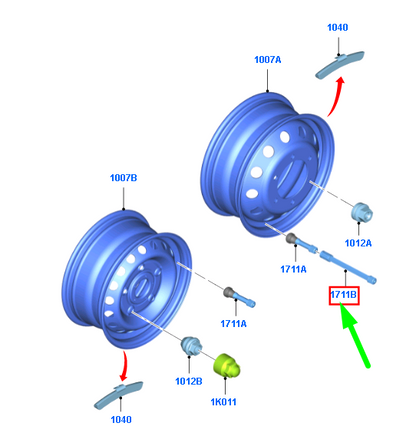 1040
1007A
1007B
1012A
1711A
1711B
1711A
1012B
1K011
1040