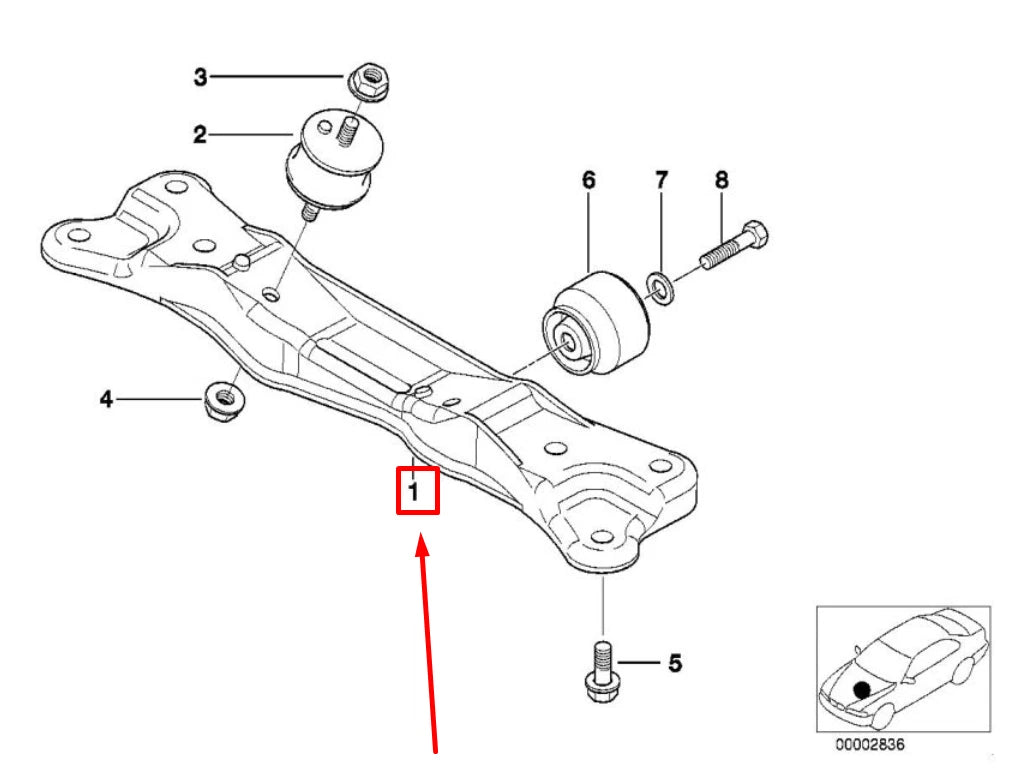 3
2
6
7
8
4
1
5
00002836