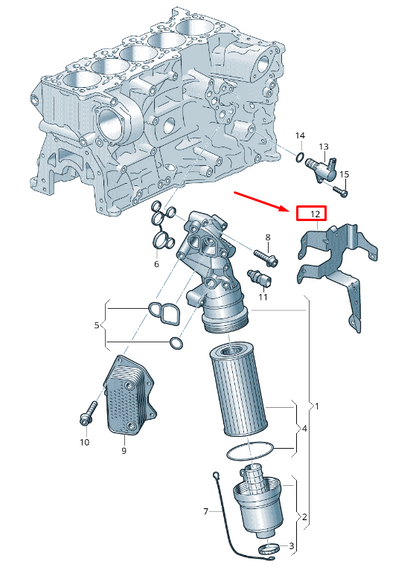 14
13
15
12
8
6
11
5
1
4
10
9
7
2
3