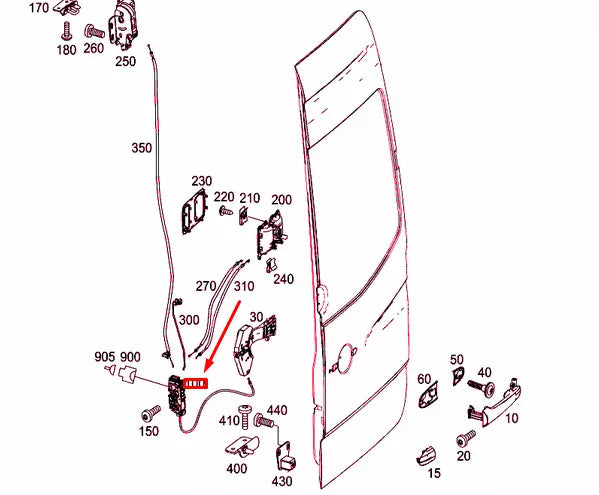 170
180 260
250
350
230
220 210 200
240
270 310
300
30
905 900
150
410 440
400
430
60
50
40
10
20
15