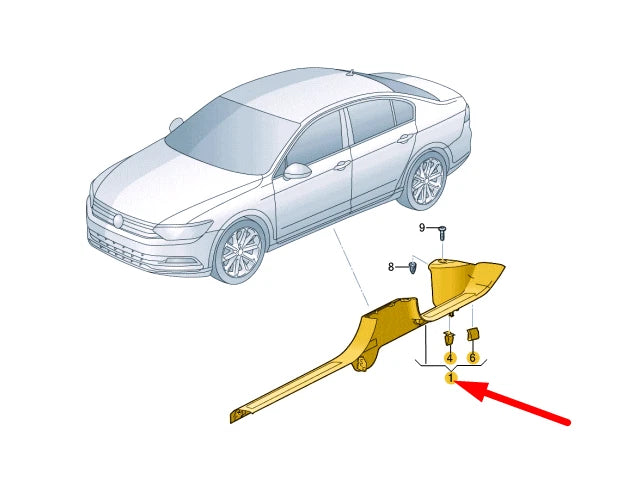 9
8
4
6
1