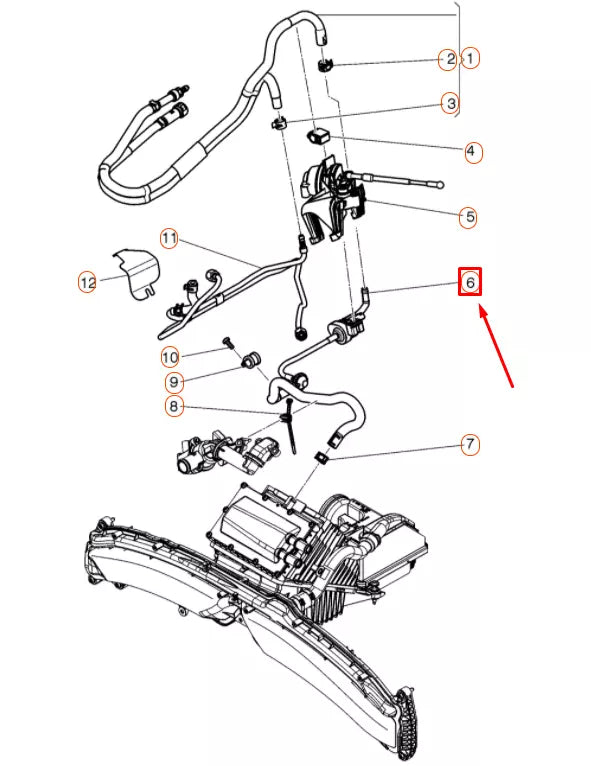 2
1
3
4
5
11
12
6
10
9
8
7