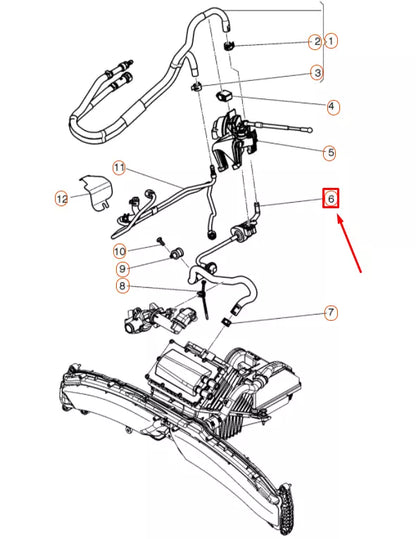 2
1
3
4
5
11
12
6
10
9
8
7