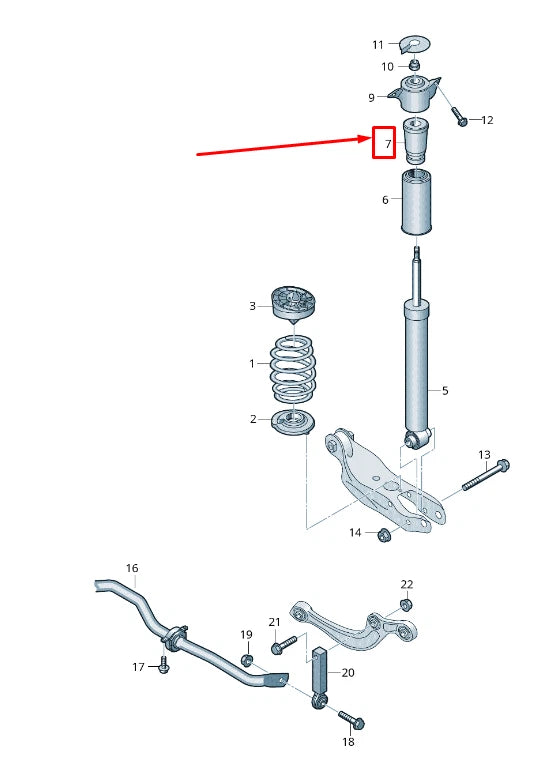 11
10
9
12
7
6
3
1
5
2
13
14
16
22
21
19
17
20
18