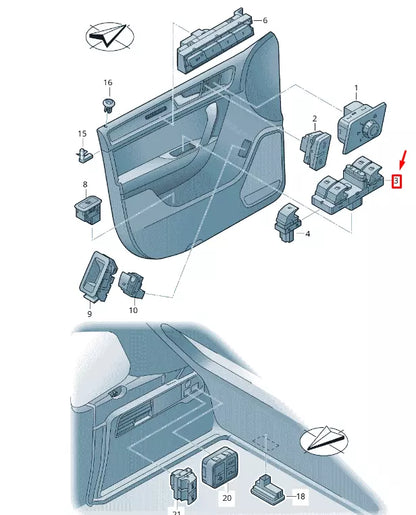 6
16
1
2
15
3
8
4
9
10
20
18
21