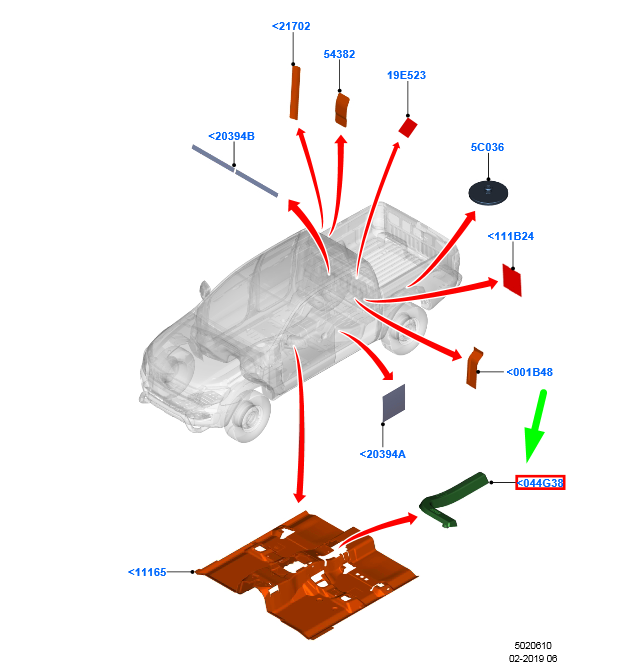 <21702
54382
19E523
<20394B
5C036
<111B24
<001B48
<20394A
<044G38
<11165
5020610
02-2019 06